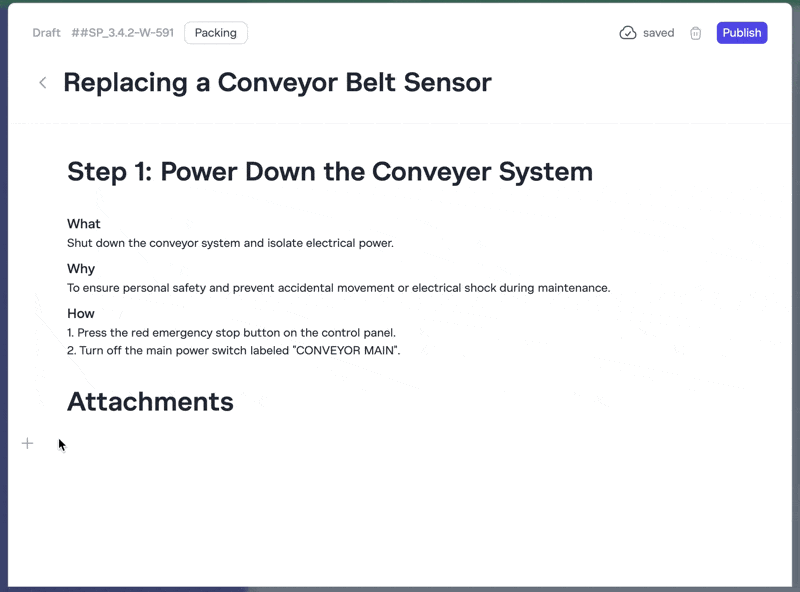 Draft ##SP_3.4.2-W-591 Packing

saved Publish

Replacing a Conveyor Belt Sensor

Step 1: Power Down the Conveyer System

What
Shut down the conveyor system and isolate electrical power.

Why
To ensure personal safety and prevent accidental movement or electrical shock during maintenance.

How
1. Press the red emergency stop button on the control panel.
2. Turn off the main power switch labeled "CONVEYOR MAIN".

Attachments

+